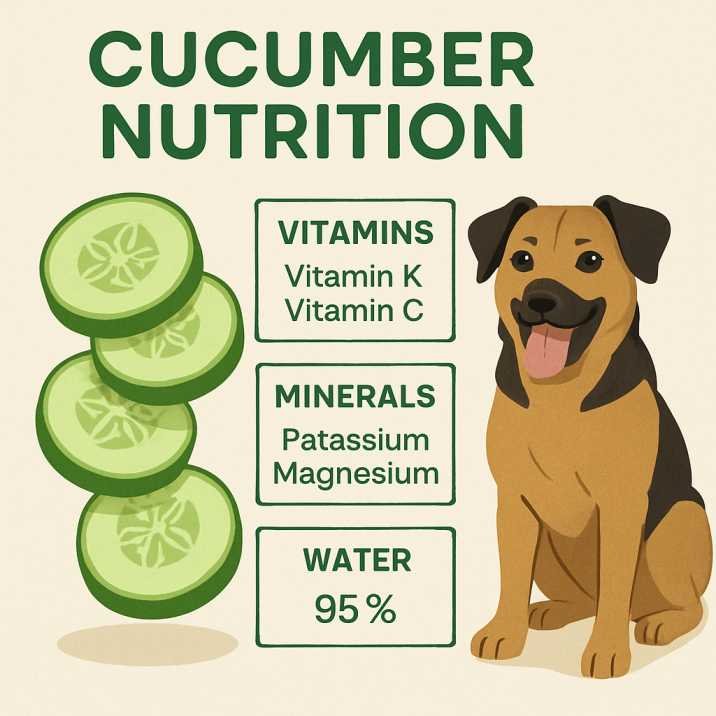 CUCUMBER NUTRITION

VITAMINS
Vitamin K
Vitamin C

MINERALS
Patassium
Magnesium

WATER
95 %